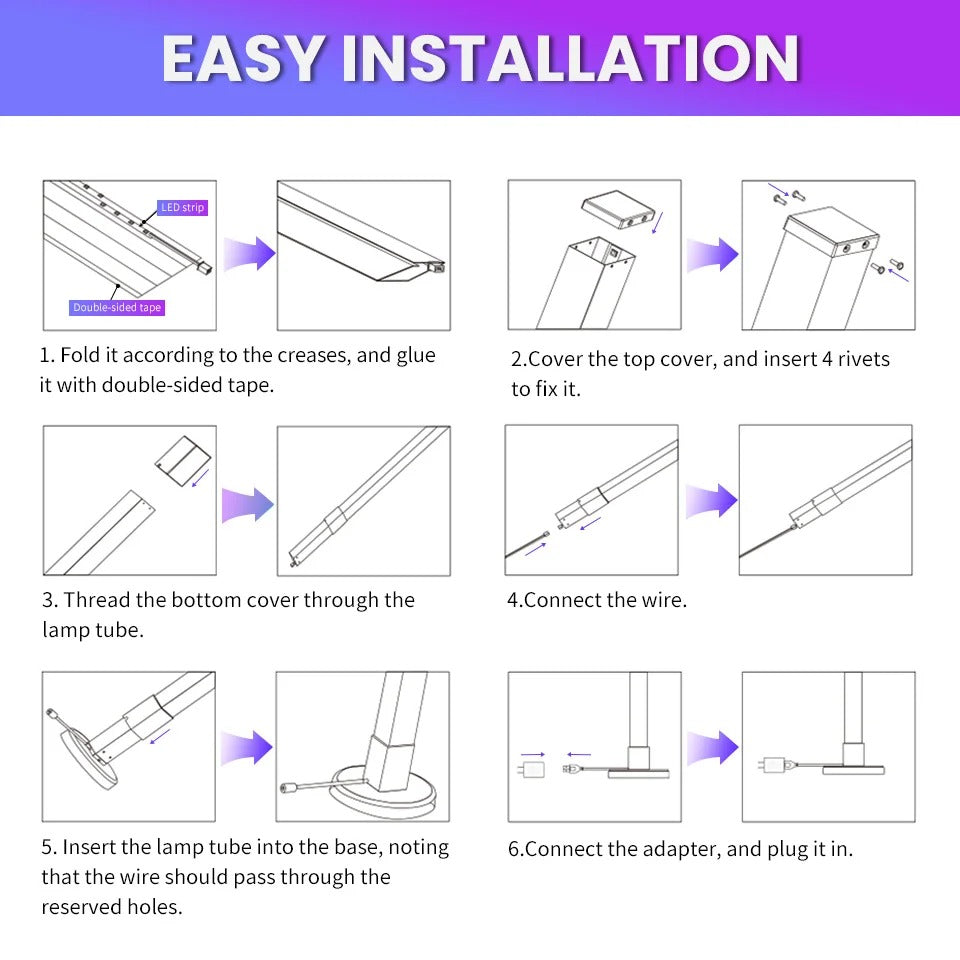 EASY INSTALLATION

LED strip

Double-sided tape

1. Fold it according to the creases, and glue it with double-sided tape.

2.Cover the top cover, and insert 4 rivets to fix it.

3. Thread the bottom cover through the lamp tube.

4.Connect the wire.

5. Insert the lamp tube into the base, noting that the wire should pass through the reserved holes.

6.Connect the adapter, and plug it in.