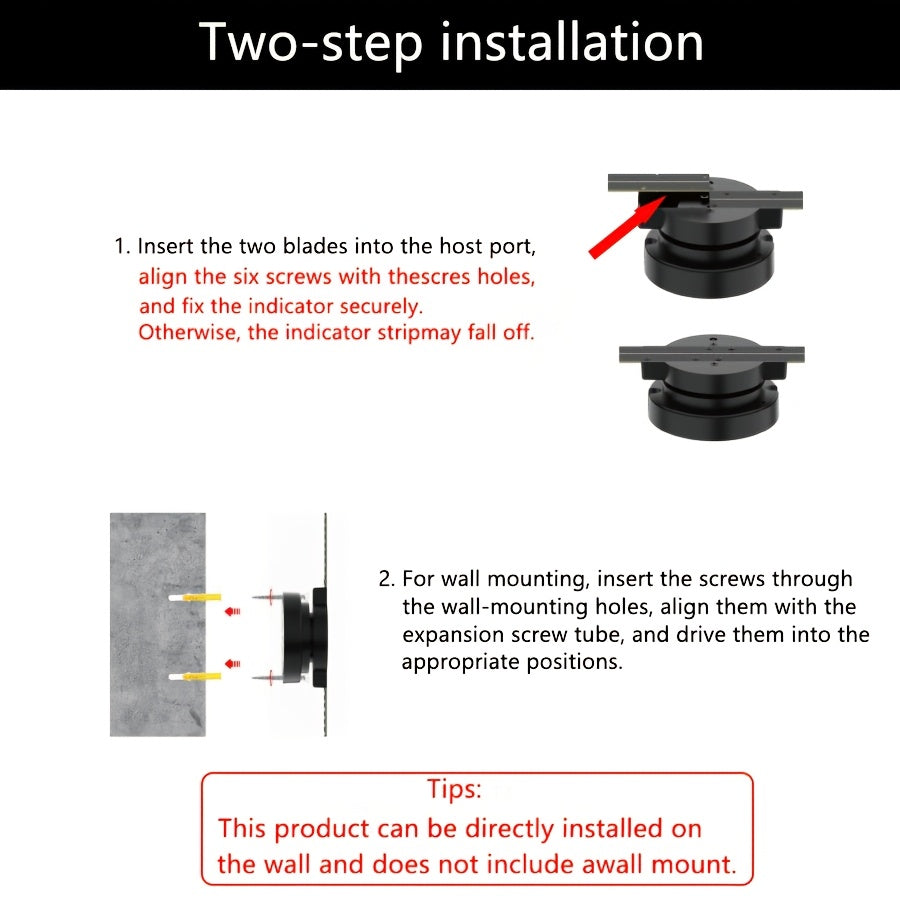 Two-step installation

1. Insert the two blades into the host port, align the six screws with thescres holes, and fix the indicator securely. Otherwise, the indicator stripmay fall off.

2. For wall mounting, insert the screws through the wall-mounting holes, align them with the expansion screw tube, and drive them into the appropriate positions.

Tips:
This product can be directly installed on the wall and does not include awall mount.