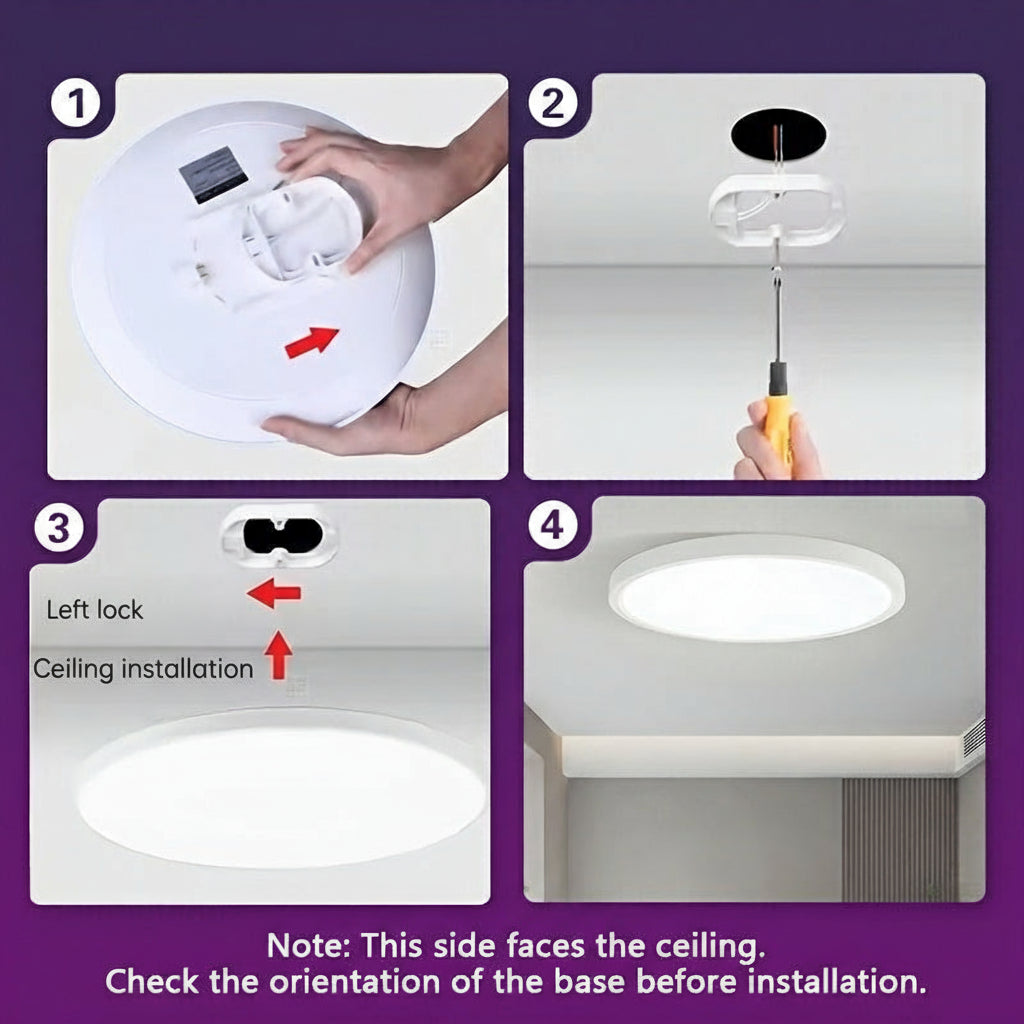 1

2

3

Left lock

Ceiling installation

4

Note: This side faces the ceiling.
Check the orientation of the base before installation.